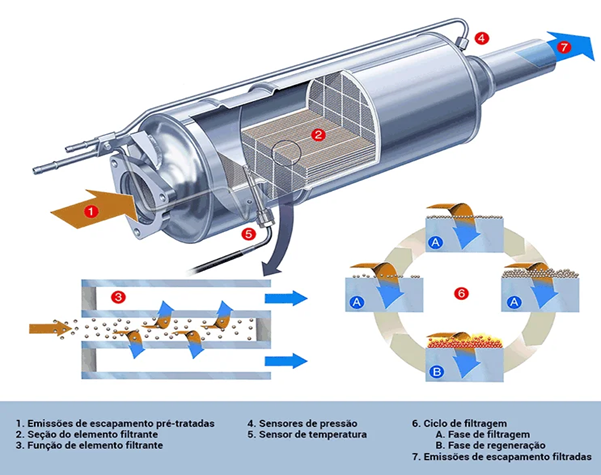 4

7

2

1

5

3

A

A

6

A

B

1. Emissões de escapamento pré-tratadas
2. Seção do elemento filtrante
3. Função de elemento filtrante

4. Sensores de pressão
5. Sensor de temperatura

6. Ciclo de filtragem
A. Fase de filtragem
B. Fase de regeneração
7. Emissões de escapamento filtradas